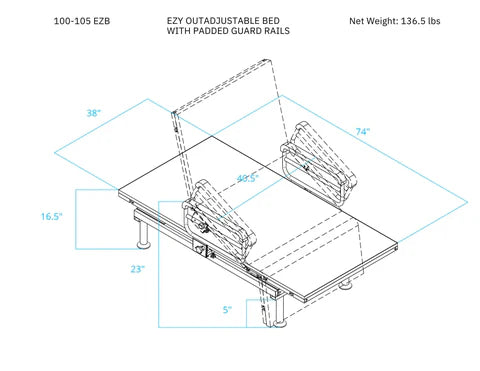 100-105 EZB

EZY OUTADJUSTABLE BED
WITH PADDED GUARD RAILS

Net Weight: 136.5 lbs

38"

74"

40.5"

16.5"

23"

5"