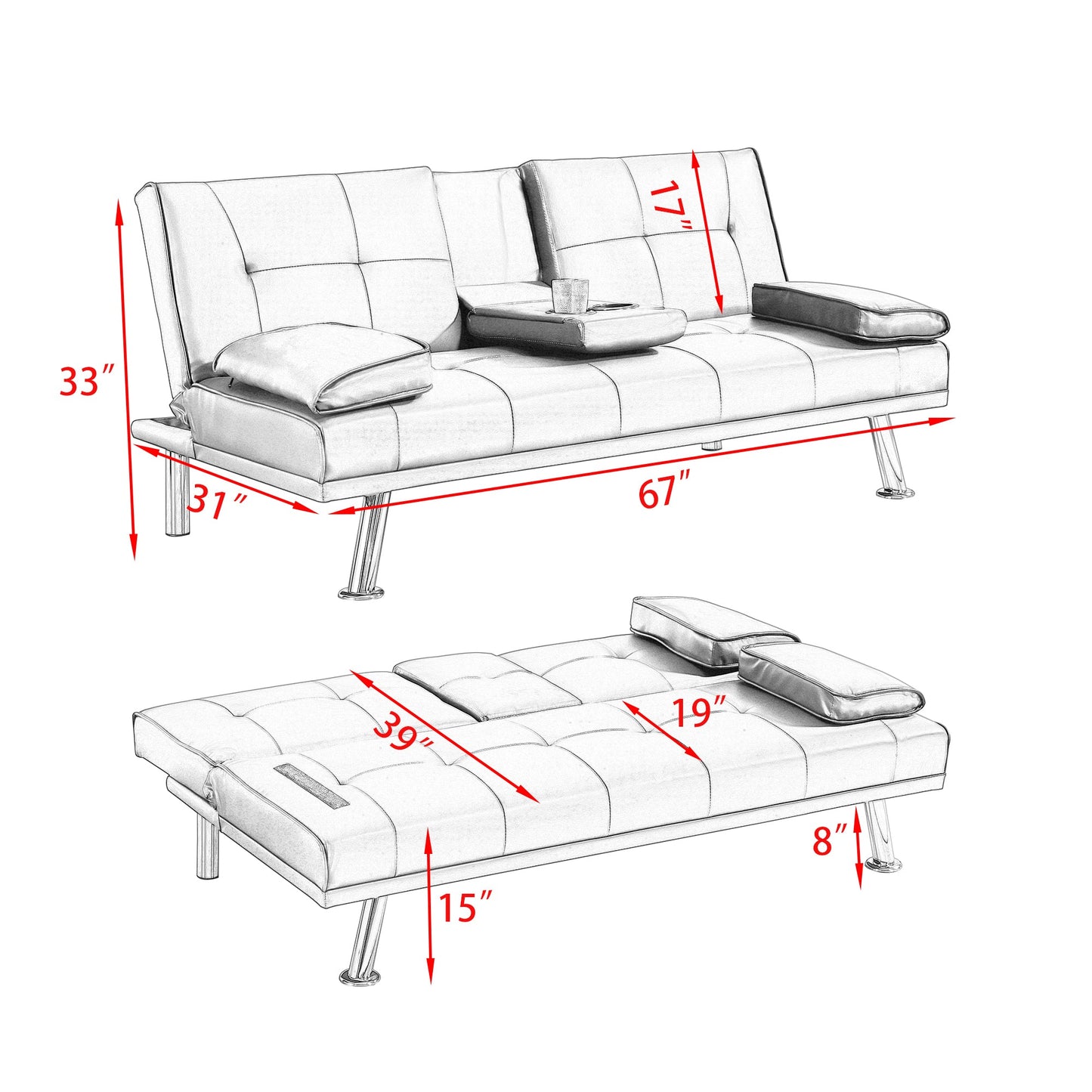 17″
33″
31″
67″
39″
19″
8″
15″